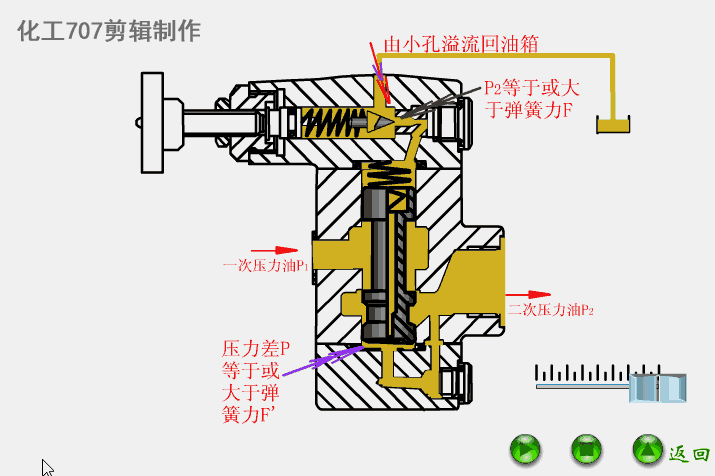 化工707剪辑制作

由小孔溢流回油箱

$P_2$等于或大于弹簧力F

一次压力油$P_1$

二次压力油$P_2$

压力差P等于或大于弹簧力F'

返回